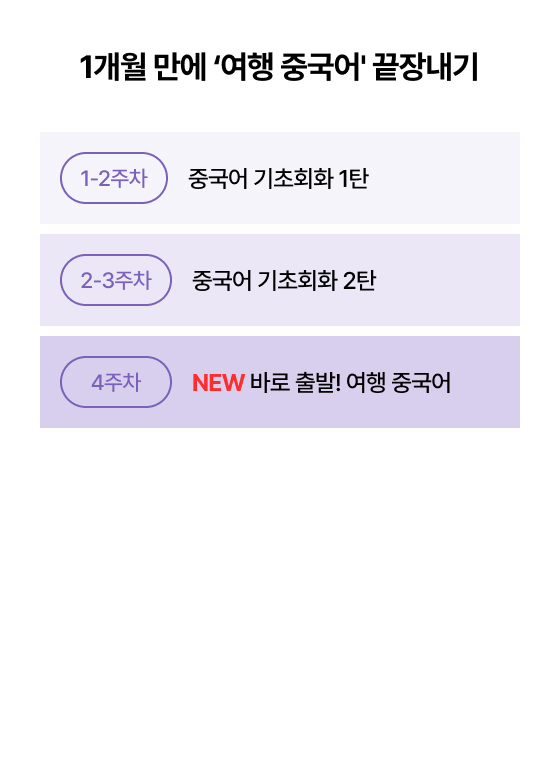 1개월 만에 '여행 중국어' 끝장내기

1-2주차 중국어 기초회화 1탄

2-3주차 중국어 기초회화 2탄

4주차 NEW 바로 출발! 여행 중국어